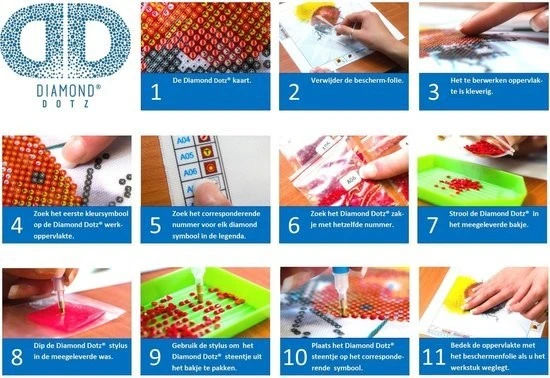 DIAMOND®
DOTZ

1 De Diamond Dotz® kaart.

2 Verwijder de bescherm-folie.

3 Het te berwerken oppervlakte is kleverig.

A04
A05
A06

4 Zoek het eerste kleursymbool op de Diamond Dotz® werkoppervlakte.

5 Zoek het corresponderende nummer voor elk diamond symbool in de legenda.

A06

6 Zoek het Diamond Dotz® zakje met hetzelfde nummer.

7 Strooi de Diamond Dotz® in het meegeleverde bakje.

8 Dip de Diamond Dotz® stylus in de meegeleverde was.

9 Gebruik de stylus om het Diamond Dotz® steentje uit het bakje te pakken.

10 Plaats het Diamond Dotz® steentje op het corresponderende symbool.

11 Bedek de oppervlakte met het beschermenfolie als u het werkstuk weglegt.